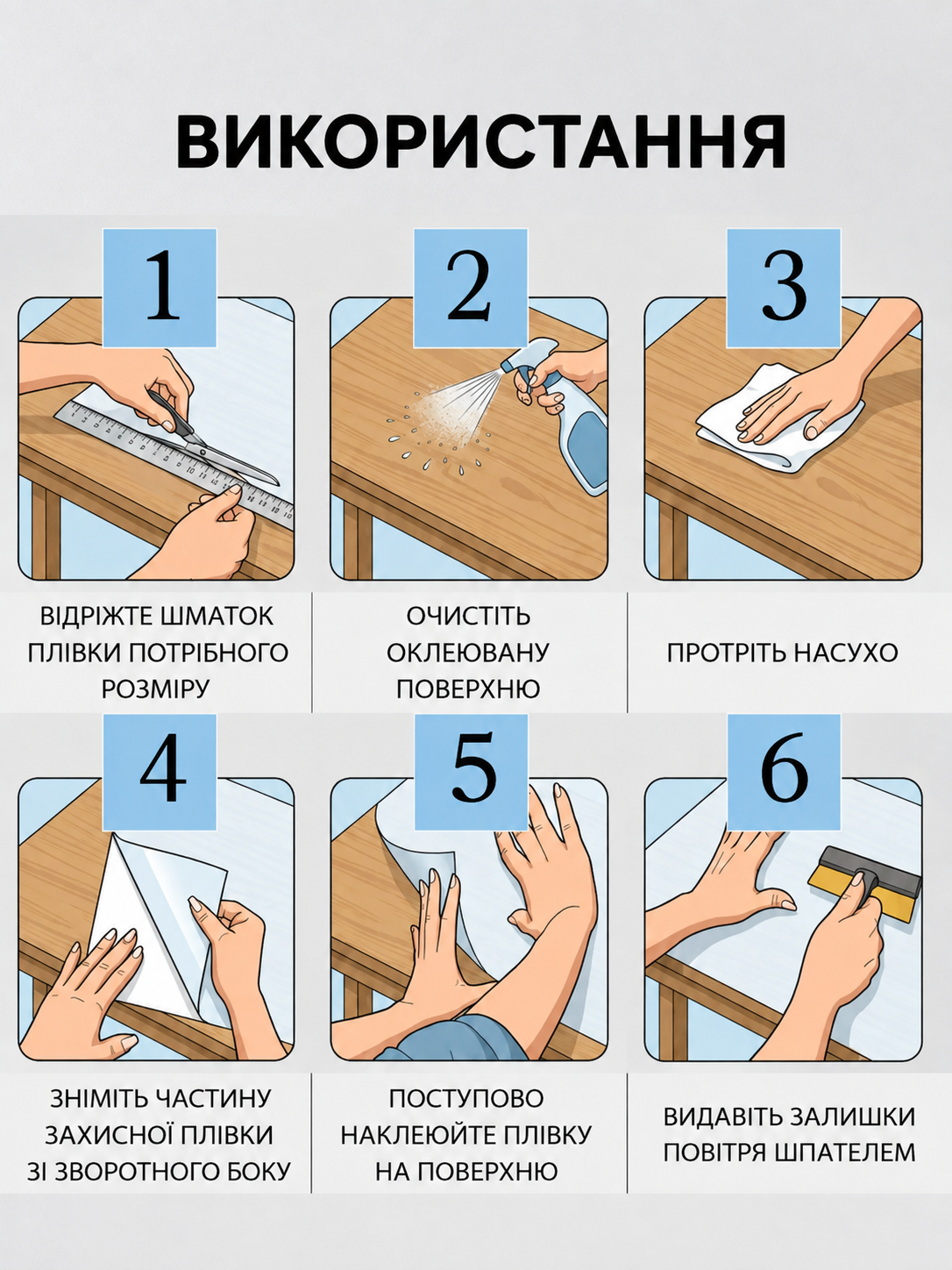 ВИКОРИСТАННЯ

1

ВІДРІЖТЕ ШМАТОК ПЛІВКИ ПОТРІБНОГО РОЗМІРУ

2

ОЧИСТІТЬ ОКЛЕЮВАНУ ПОВЕРХНЮ

3

ПРОТРІТЬ НАСУХО

4

ЗНІМІТЬ ЧАСТИНУ ЗАХИСНОЇ ПЛІВКИ ЗІ ЗВОРОТНОГО БОКУ

5

ПОСТУПОВО НАКЛЕЮЙТЕ ПЛІВКУ НА ПОВЕРХНЮ

6

ВИДАВІТЬ ЗАЛИШКИ ПОВІТРЯ ШПАТЕЛЕМ