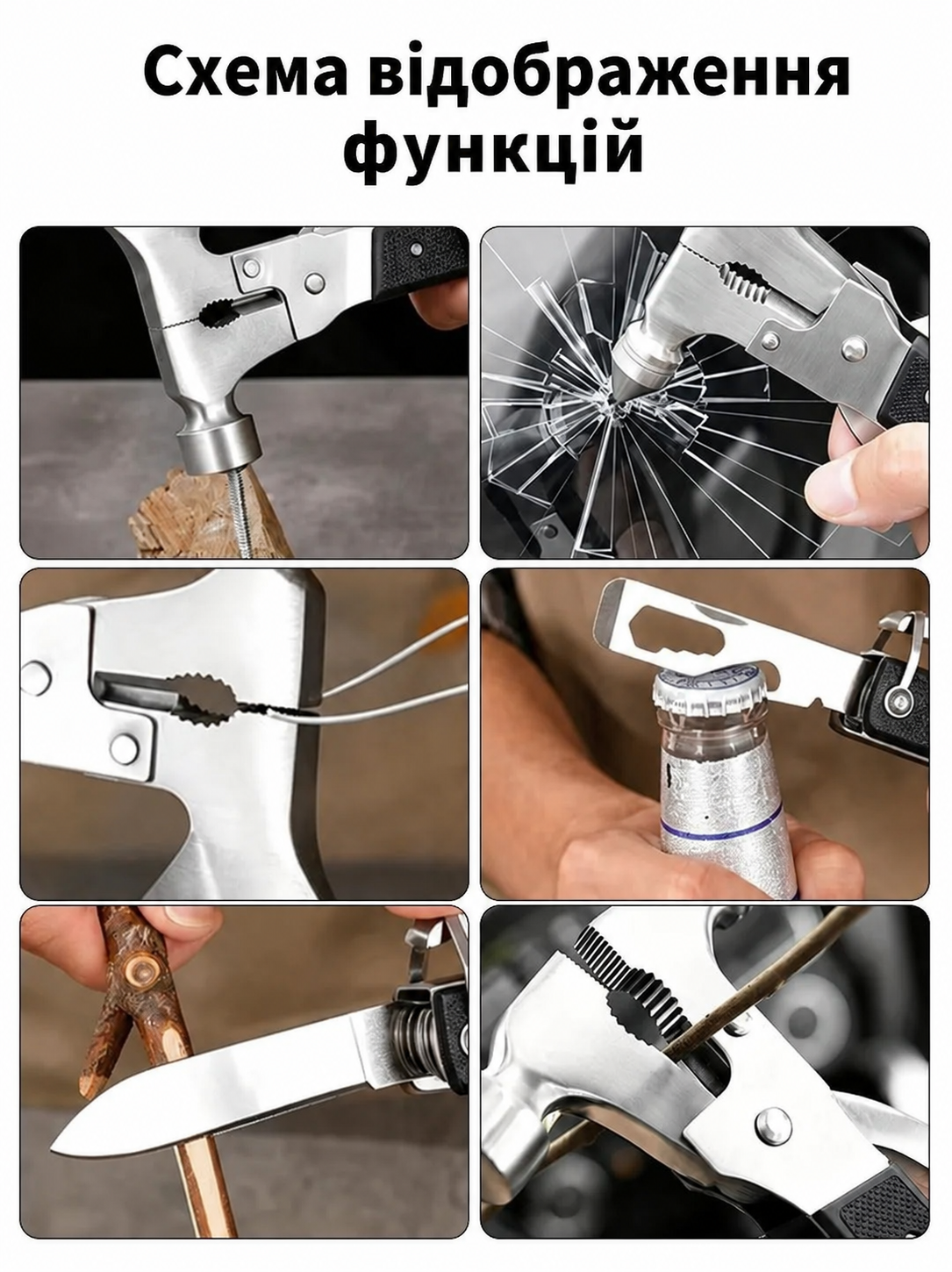 Схема відображення функцій