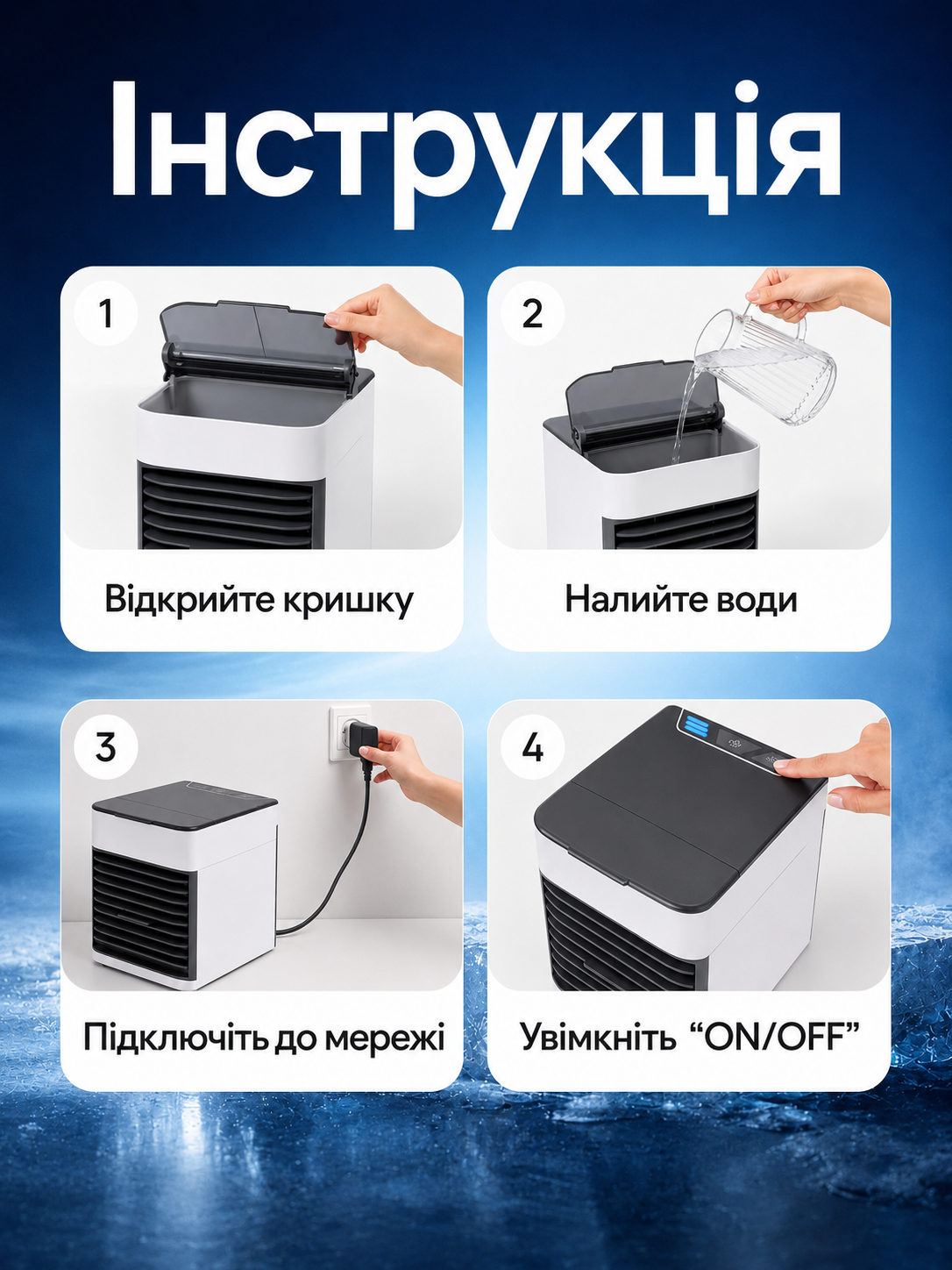 Інструкція

1

Відкрийте кришку

2

Налийте води

3

Підключіть до мережі

4

Увімкніть “ON/OFF”